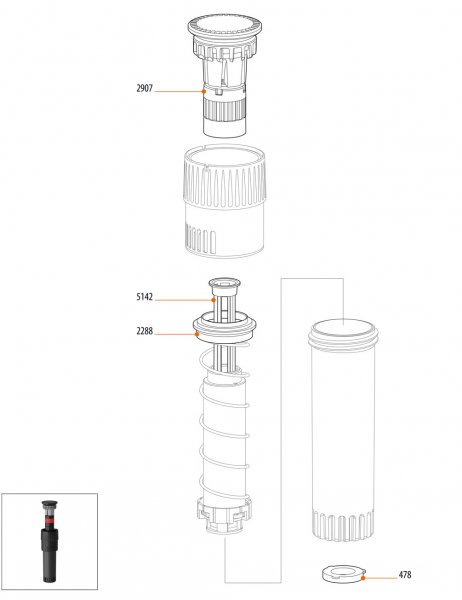 2907

5142

2288

478