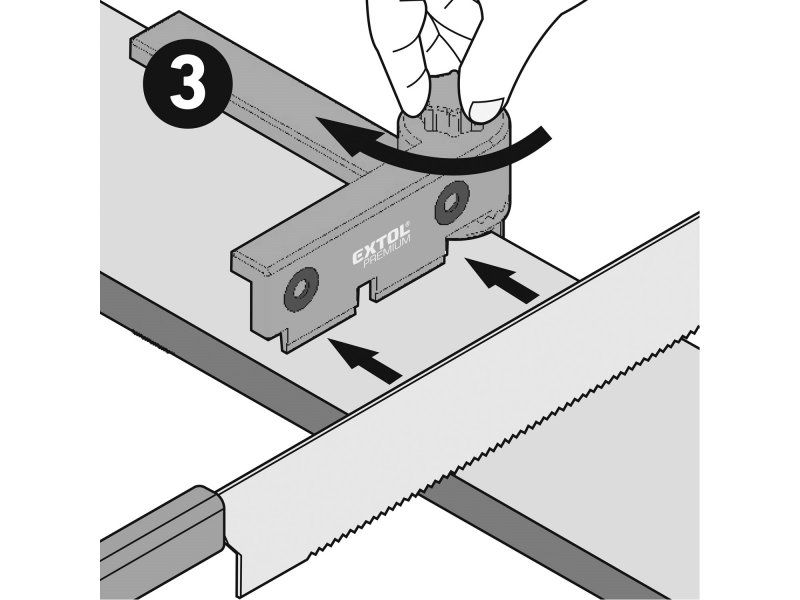 3

EXTOL®
PREMIUM