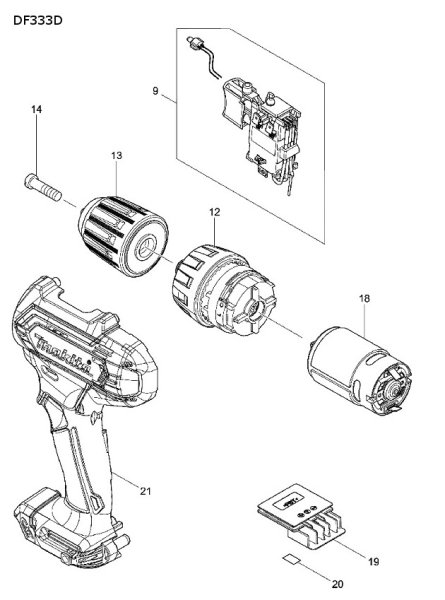 DF333D

9

14

13

12

18

makita

21

19

20